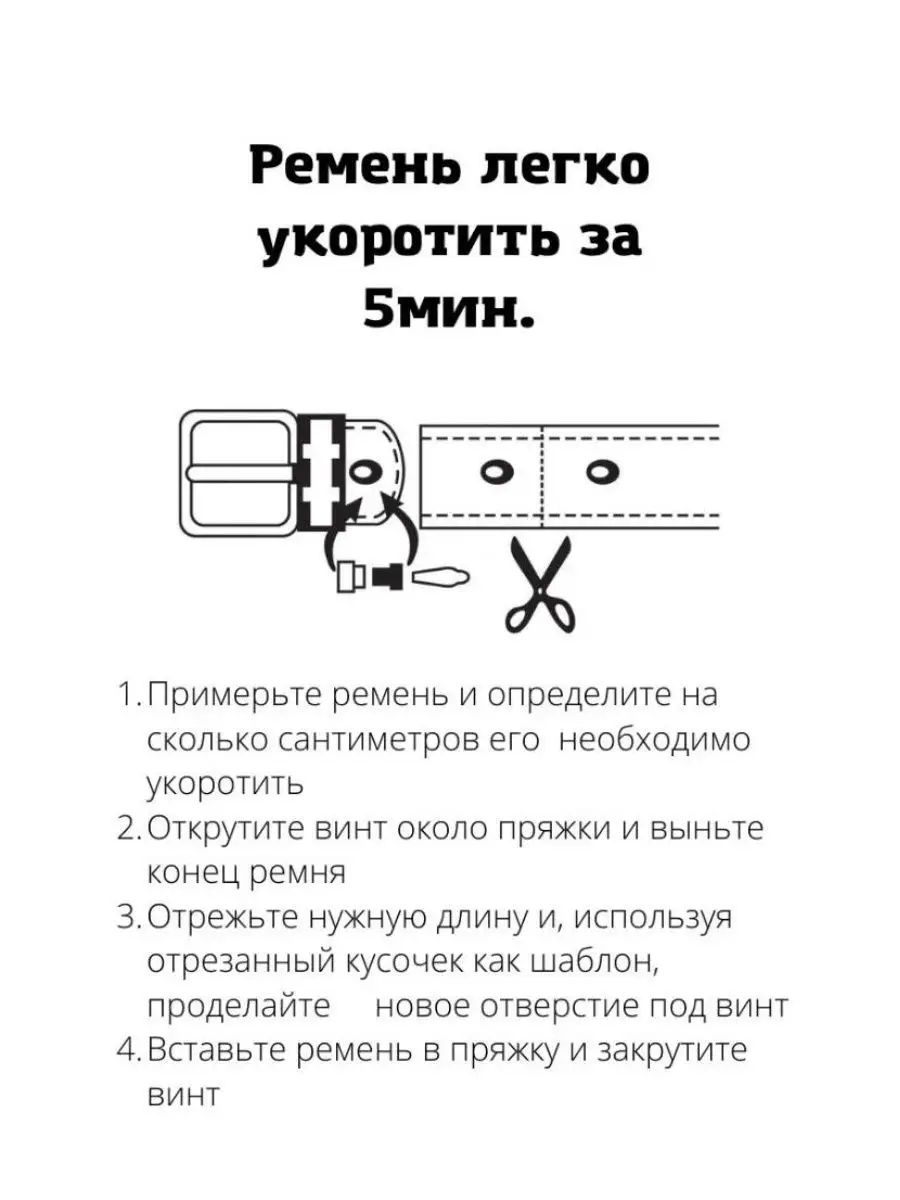 Ремень легко укоротить за 5мин.

1. Примерьте ремень и определите на сколько сантиметров его необходимо укоротить
2. Открутите винт около пряжки и выньте конец ремня
3. Отрежьте нужную длину и, используя отрезанный кусочек как шаблон, проделайте новое отверстие под винт
4. Вставьте ремень в пряжку и закрутите винт