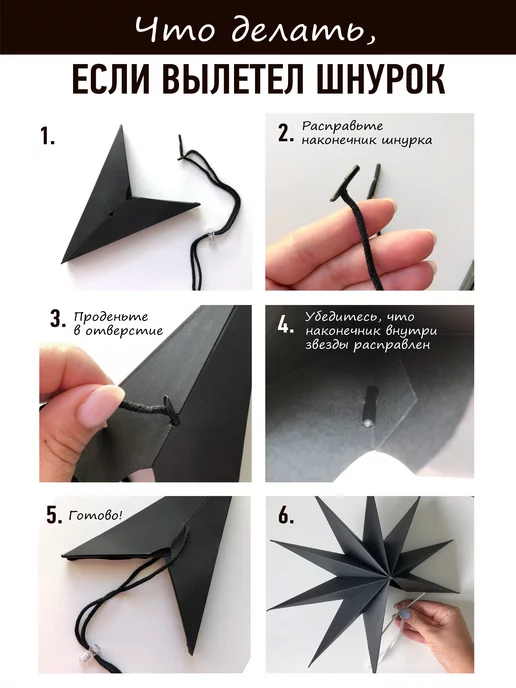 Что делать,

ЕСЛИ ВЫЛЕТЕЛ ШНУРОК

1.

2. Расправьте наконечник шнурка

3. Проденьте в отверстие

4. Убедитесь, что наконечник внутри звезды расправлен

5. Готово!

6.