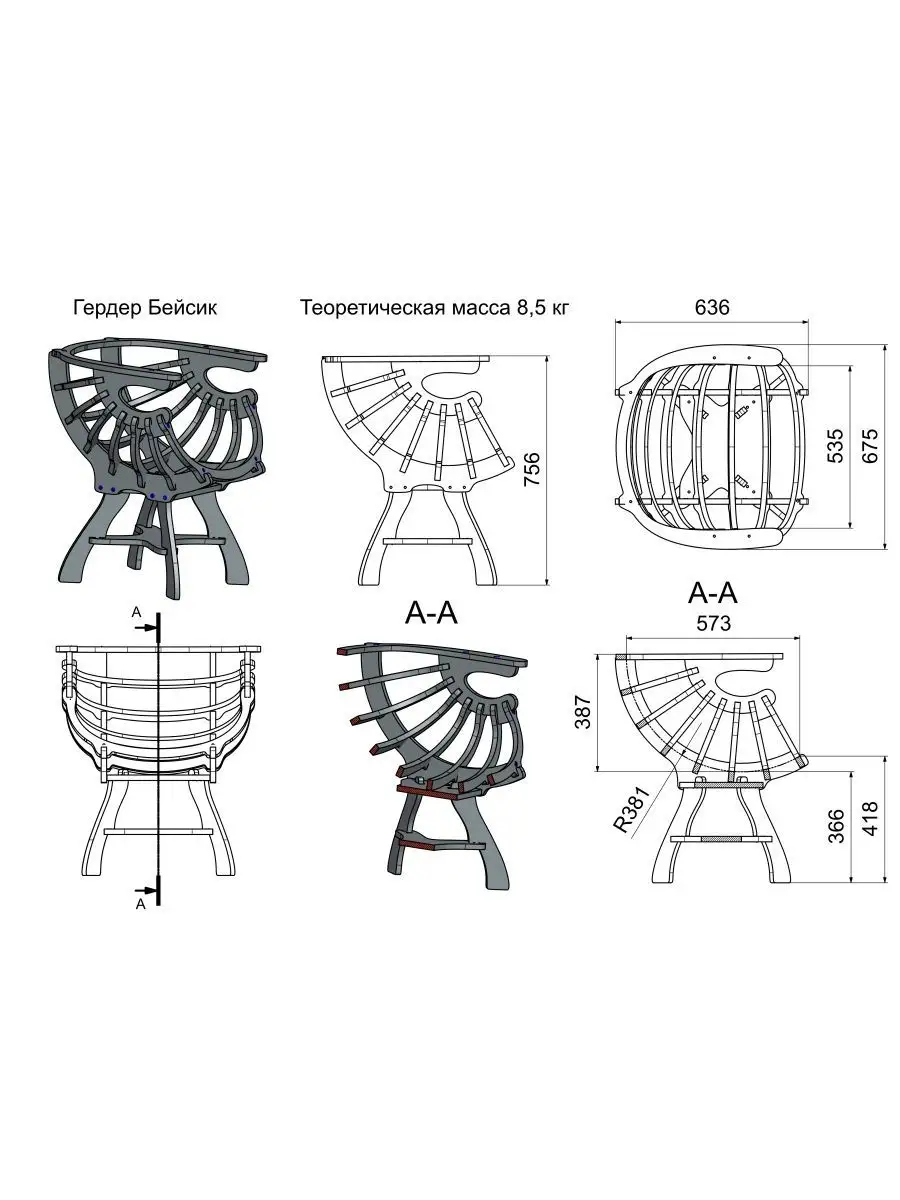 Гердер Бейсик

Теоретическая масса 8,5 кг

636

756

535

675

A

A

A-A

A-A

573

387

R381

366

418