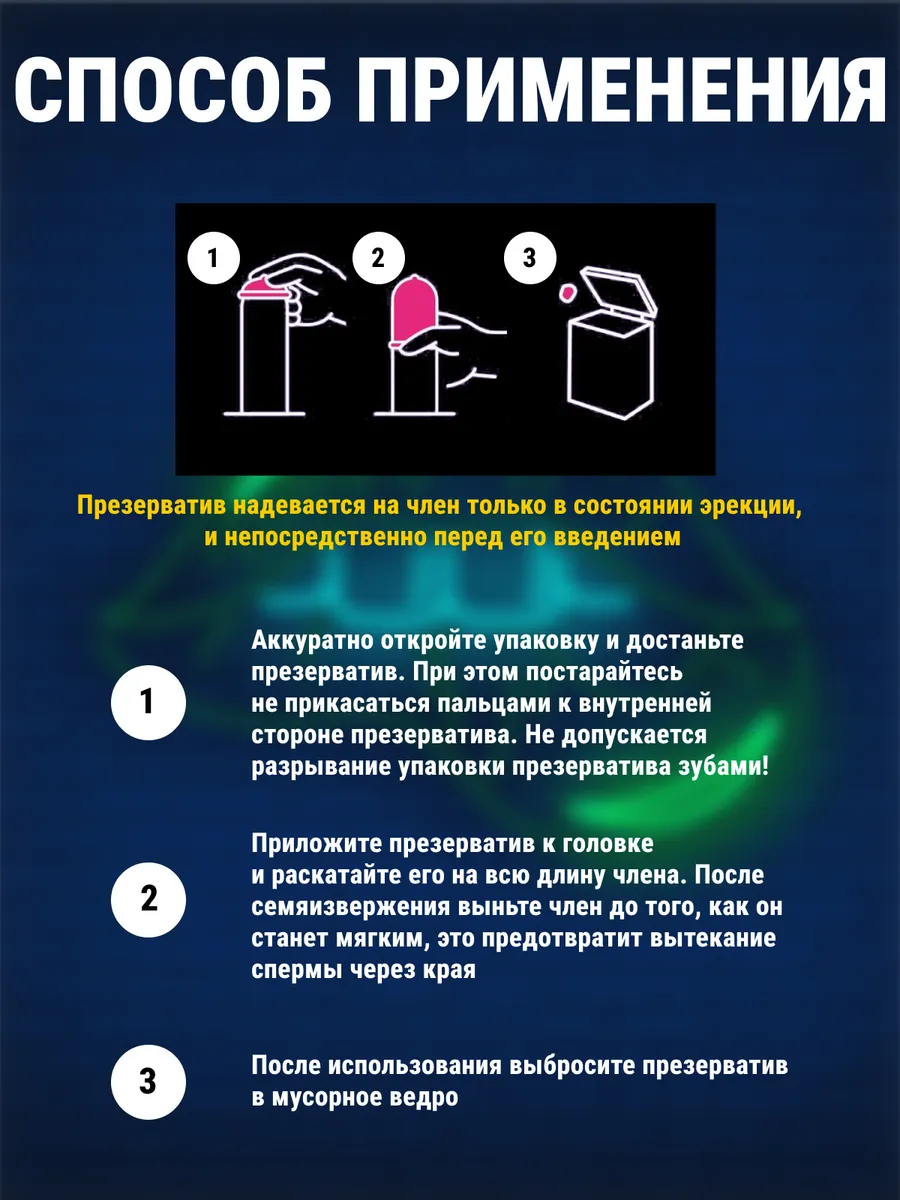 СПОСОБ ПРИМЕНЕНИЯ

1

2

3

Презерватив надевается на член только в состоянии эрекции, и непосредственно перед его введением

1

Аккуратно откройте упаковку и достаньте презерватив. При этом постарайтесь не прикасаться пальцами к внутренней стороне презерватива. Не допускается разрывание упаковки презерватива зубами!

2

Приложите презерватив к головке и раскатайте его на всю длину члена. После семяизвержения выньте член до того, как он станет мягким, это предотвратит вытекание спермы через края

3

После использования выбросите презерватив в мусорное ведро