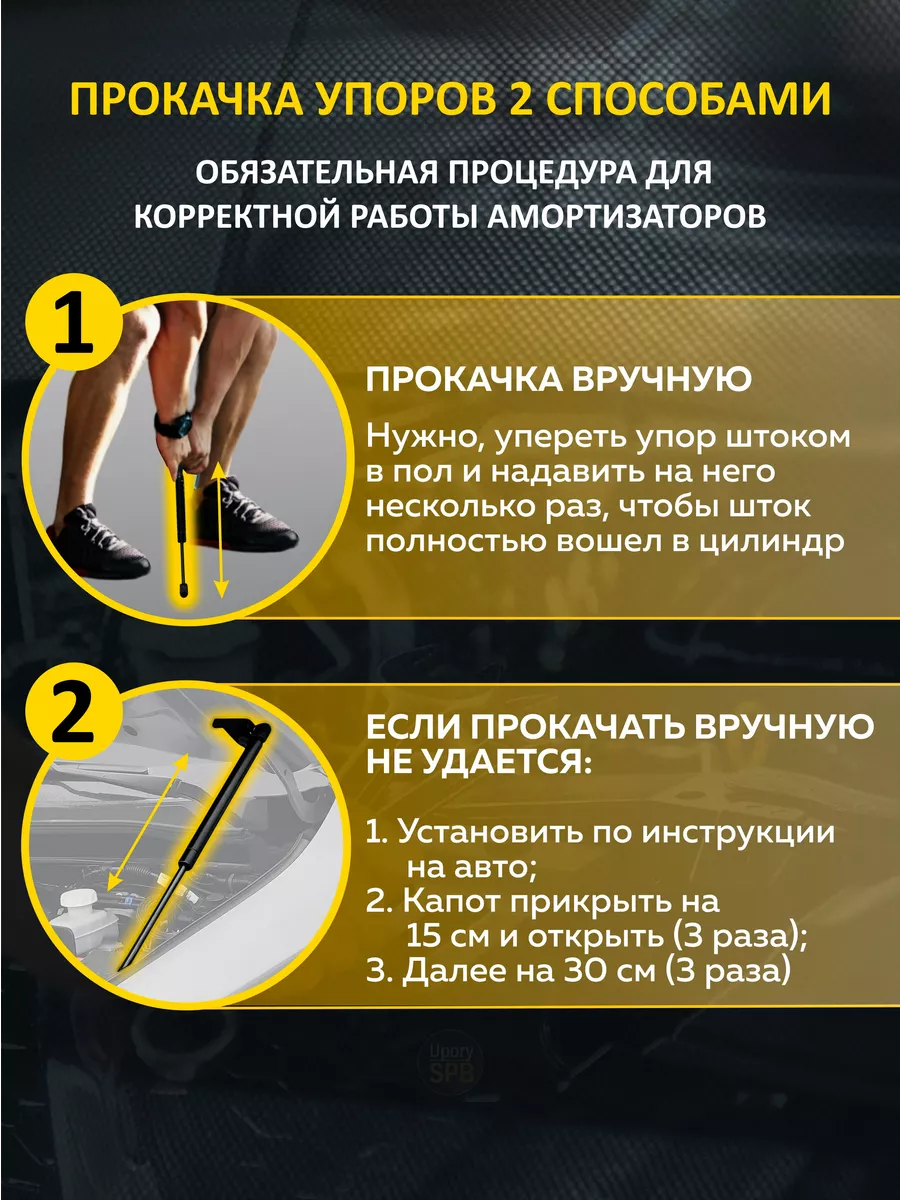 ПРОКАЧКА УПОРОВ 2 СПОСОБАМИ

ОБЯЗАТЕЛЬНАЯ ПРОЦЕДУРА ДЛЯ КОРРЕКТНОЙ РАБОТЫ АМОРТИЗАТОРОВ

1

ПРОКАЧКА ВРУЧНУЮ

Нужно, упереть упор штоком в пол и надавить на него несколько раз, чтобы шток полностью вошел в цилиндр

2

ЕСЛИ ПРОКАЧАТЬ ВРУЧНУЮ НЕ УДАЕТСЯ:

1. Установить по инструкции на авто;
2. Капот прикрыть на 15 см и открыть (3 раза);
3. Далее на 30 см (3 раза)

Upory SPB