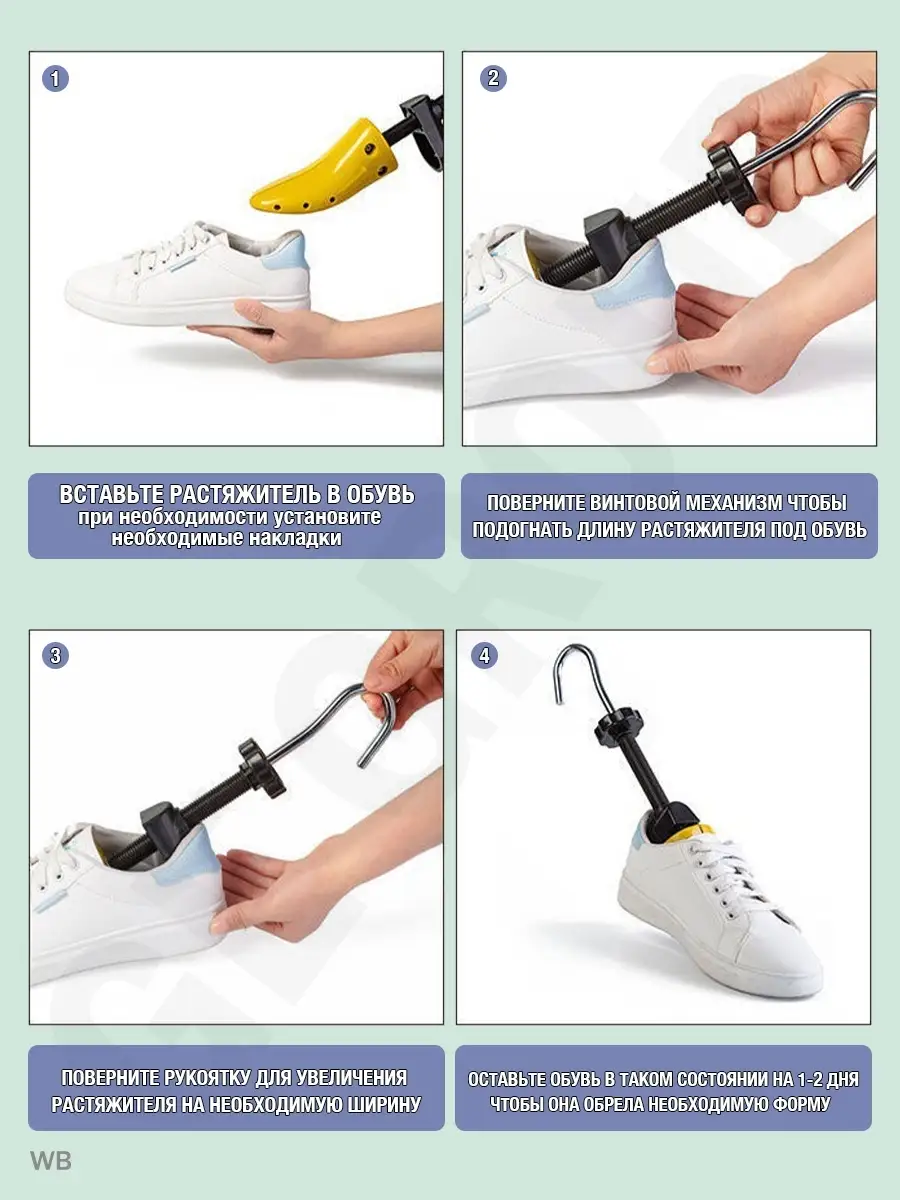 1

ВСТАВЬТЕ РАСТЯЖИТЕЛЬ В ОБУВЬ
при необходимости установите необходимые накладки

2

ПОВЕРНИТЕ ВИНТОВОЙ МЕХАНИЗМ ЧТОБЫ ПОДОГНАТЬ ДЛИНУ РАСТЯЖИТЕЛЯ ПОД ОБУВЬ

3

ПОВЕРНИТЕ РУКОЯТКУ ДЛЯ УВЕЛИЧЕНИЯ РАСТЯЖИТЕЛЯ НА НЕОБХОДИМУЮ ШИРИНУ

4

ОСТАВЬТЕ ОБУВЬ В ТАКОМ СОСТОЯНИИ НА 1-2 ДНЯ ЧТОБЫ ОНА ОБРЕЛА НЕОБХОДИМУЮ ФОРМУ

WB