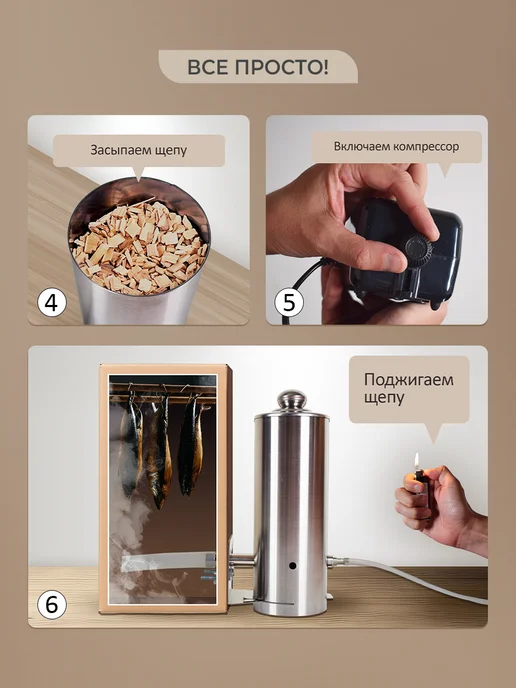 ВСЕ ПРОСТО!

Засыпаем щепу

4

Включаем компрессор

5

Поджигаем щепу

6