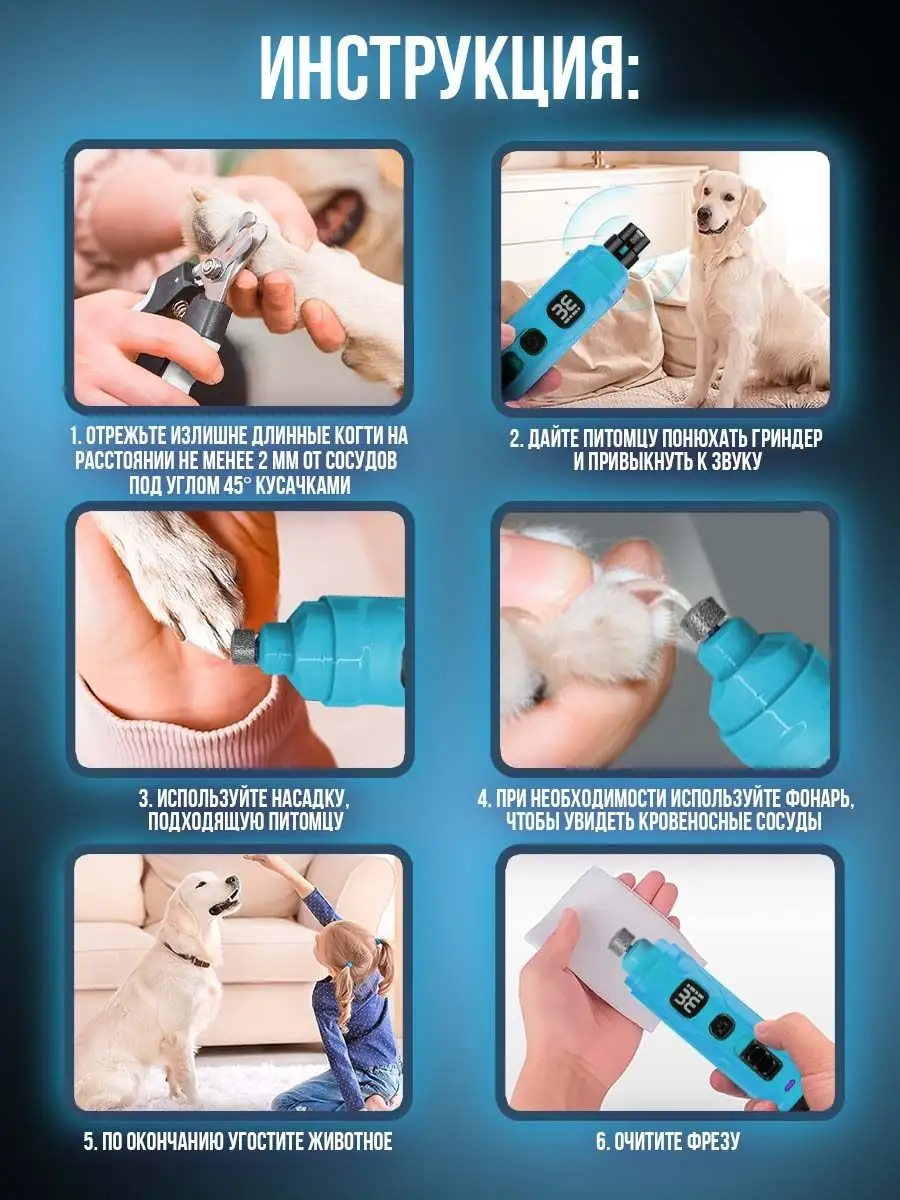 ИНСТРУКЦИЯ:

1. ОТРЕЖЬТЕ ИЗЛИШНЕ ДЛИННЫЕ КОГТИ НА РАССТОЯНИИ НЕ МЕНЕЕ 2 ММ ОТ СОСУДОВ ПОД УГЛОМ 45° КУСАЧКАМИ

2. ДАЙТЕ ПИТОМЦУ ПОНЮХАТЬ ГРИНДЕР И ПРИВЫКНУТЬ К ЗВУКУ

3. ИСПОЛЬЗУЙТЕ НАСАДКУ, ПОДХОДЯЩУЮ ПИТОМЦУ

4. ПРИ НЕОБХОДИМОСТИ ИСПОЛЬЗУЙТЕ ФОНАРЬ, ЧТОБЫ УВИДЕТЬ КРОВЕНОСНЫЕ СОСУДЫ

5. ПО ОКОНЧАНИЮ УГОСТИТЕ ЖИВОТНОЕ

6. ОЧИТИТЕ ФРЕЗУ