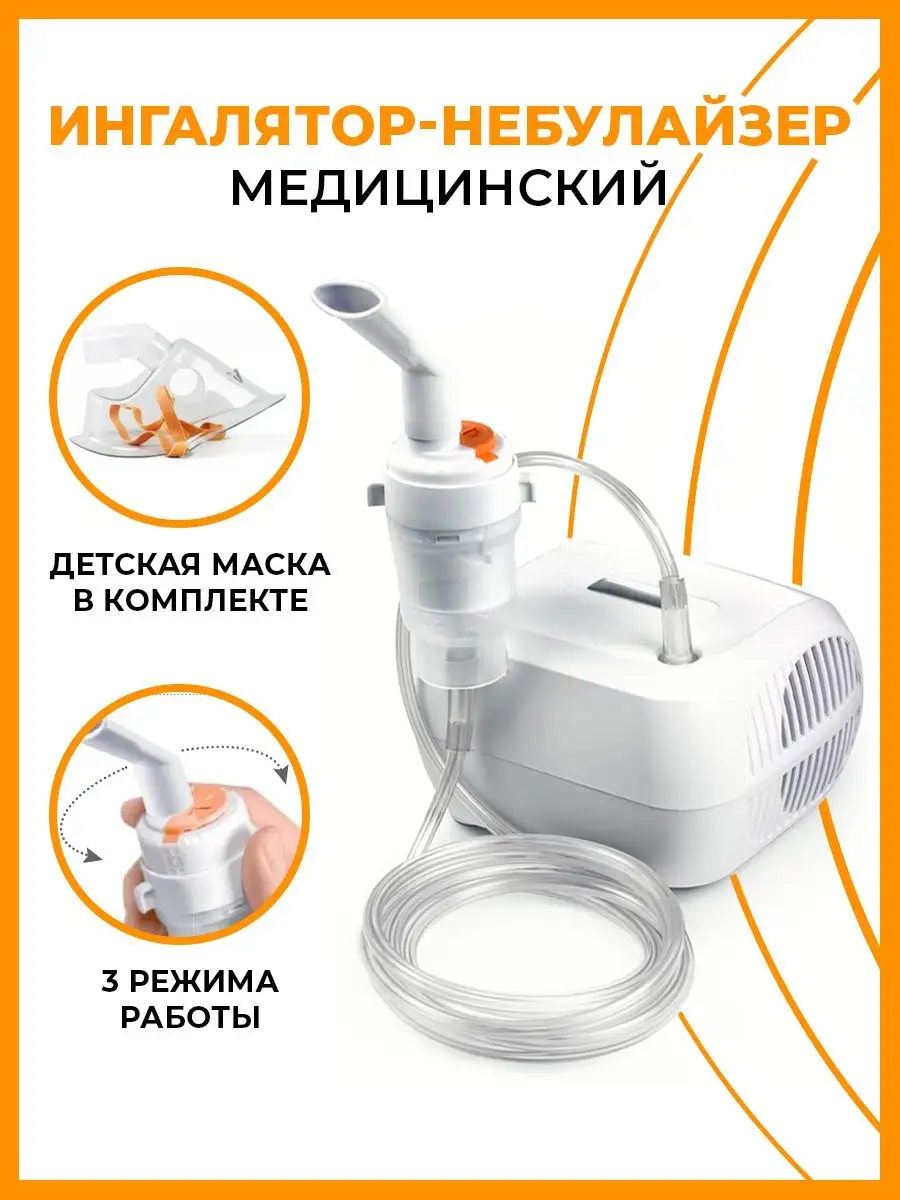 ИНГАЛЯТОР-НЕБУЛАЙЗЕР
МЕДИЦИНСКИЙ

ДЕТСКАЯ МАСКА В КОМПЛЕКТЕ

3 РЕЖИМА РАБОТЫ