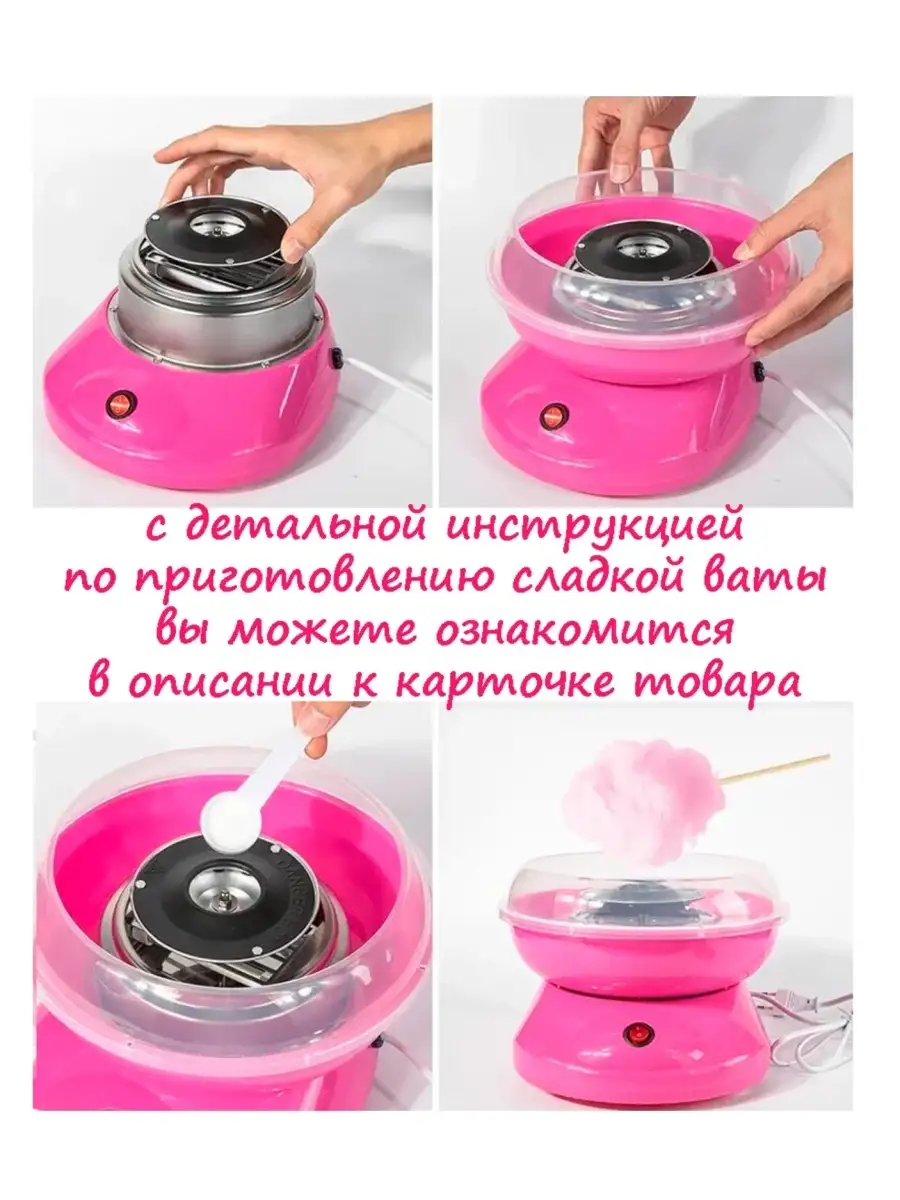 с детальной инструкцией
по приготовлению сладкой ваты
вы можете ознакомится
в описании к карточке товара