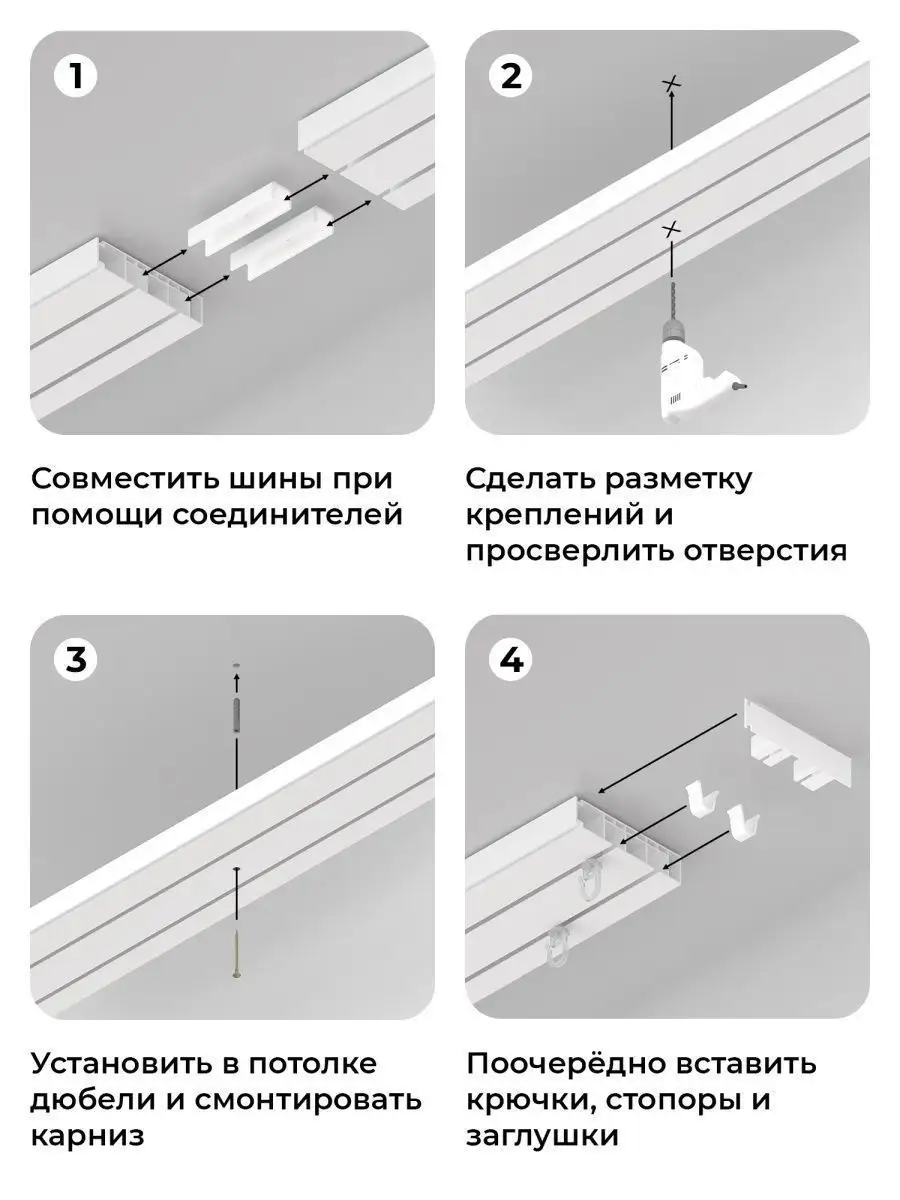 1

Совместить шины при помощи соединителей

2

Сделать разметку креплений и просверлить отверстия

3

Установить в потолке дюбели и смонтировать карниз

4

Поочерёдно вставить крючки, стопоры и заглушки