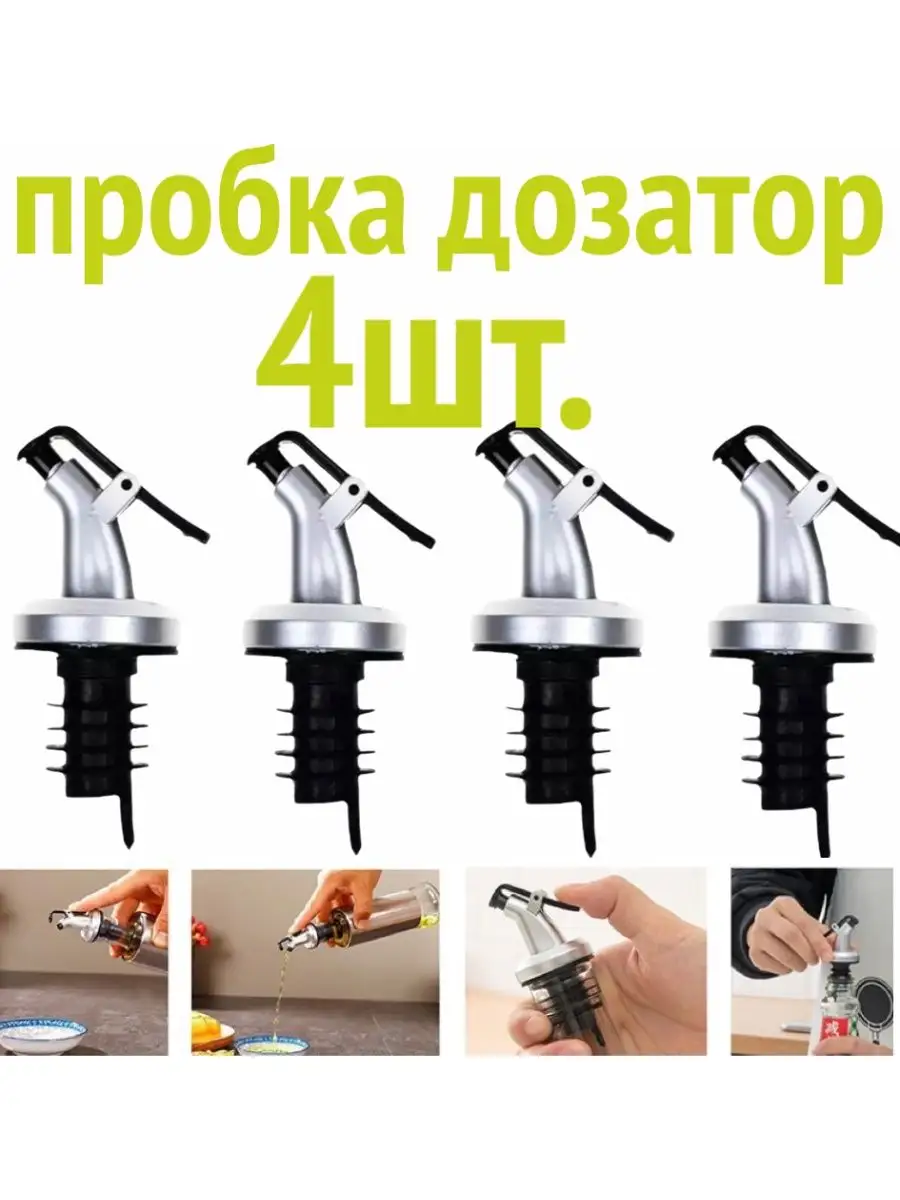 пробка дозатор
4шт.